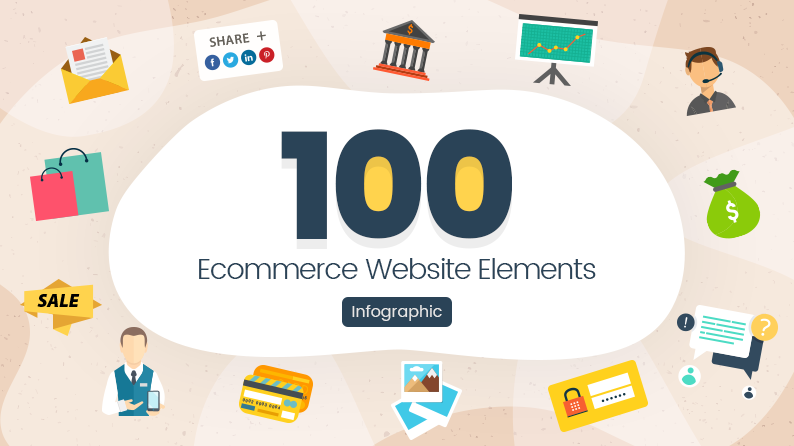 SHARE +

100
Ecommerce Website Elements
Infographic

SALE

$

$

!
?